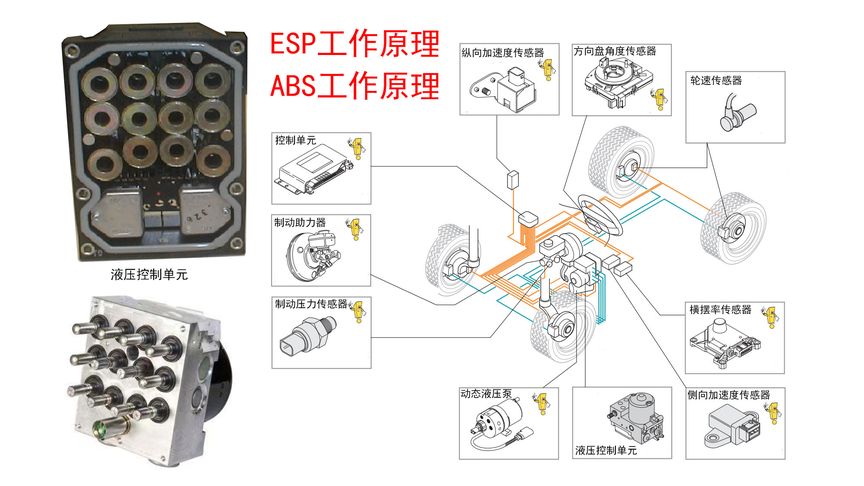 ESP工作原理
ABS工作原理

液压控制单元

纵向加速度传感器

方向盘角度传感器

轮速传感器

控制单元

制动助力器

制动压力传感器

横摆率传感器

动态液压泵

液压控制单元

侧向加速度传感器