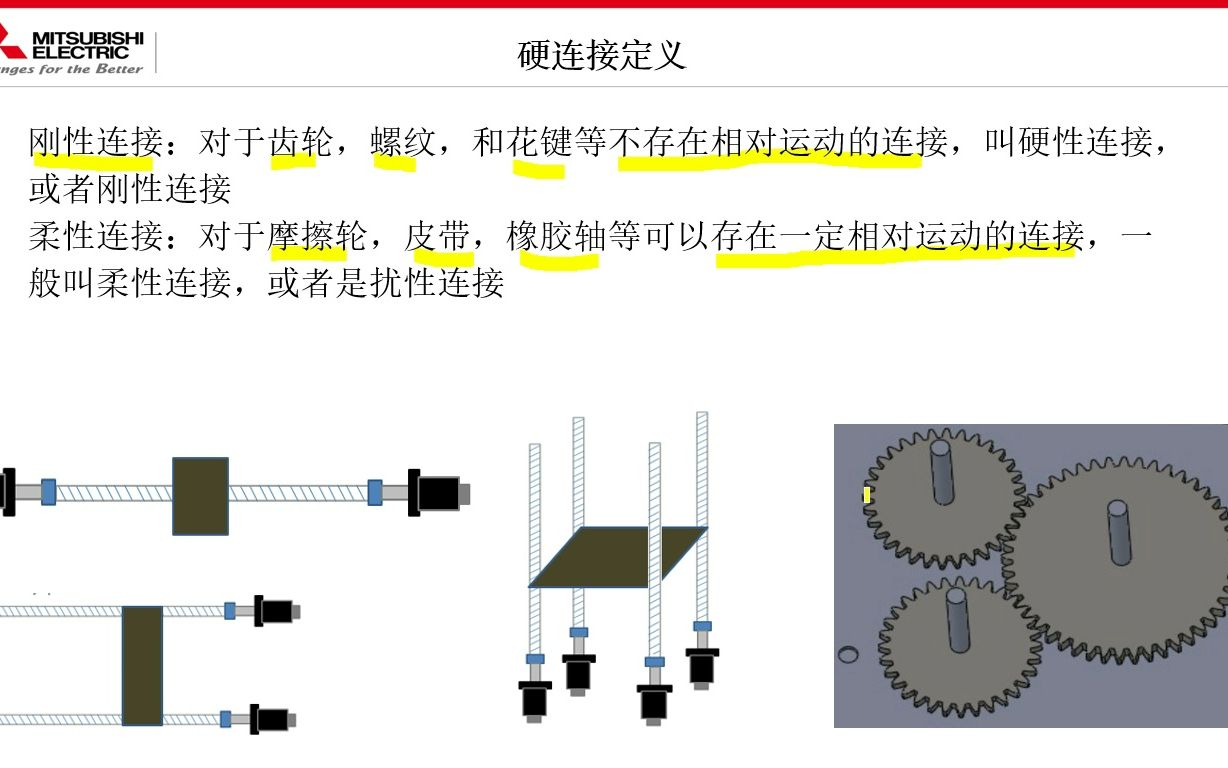 MITSUBISHI ELECTRIC
nges for the Better

硬连接定义

刚性连接：对于齿轮，螺纹，和花键等不存在相对运动的连接，叫硬性连接，或者刚性连接
柔性连接：对于摩擦轮，皮带，橡胶轴等可以存在一定相对运动的连接，一般叫柔性连接，或者是扰性连接