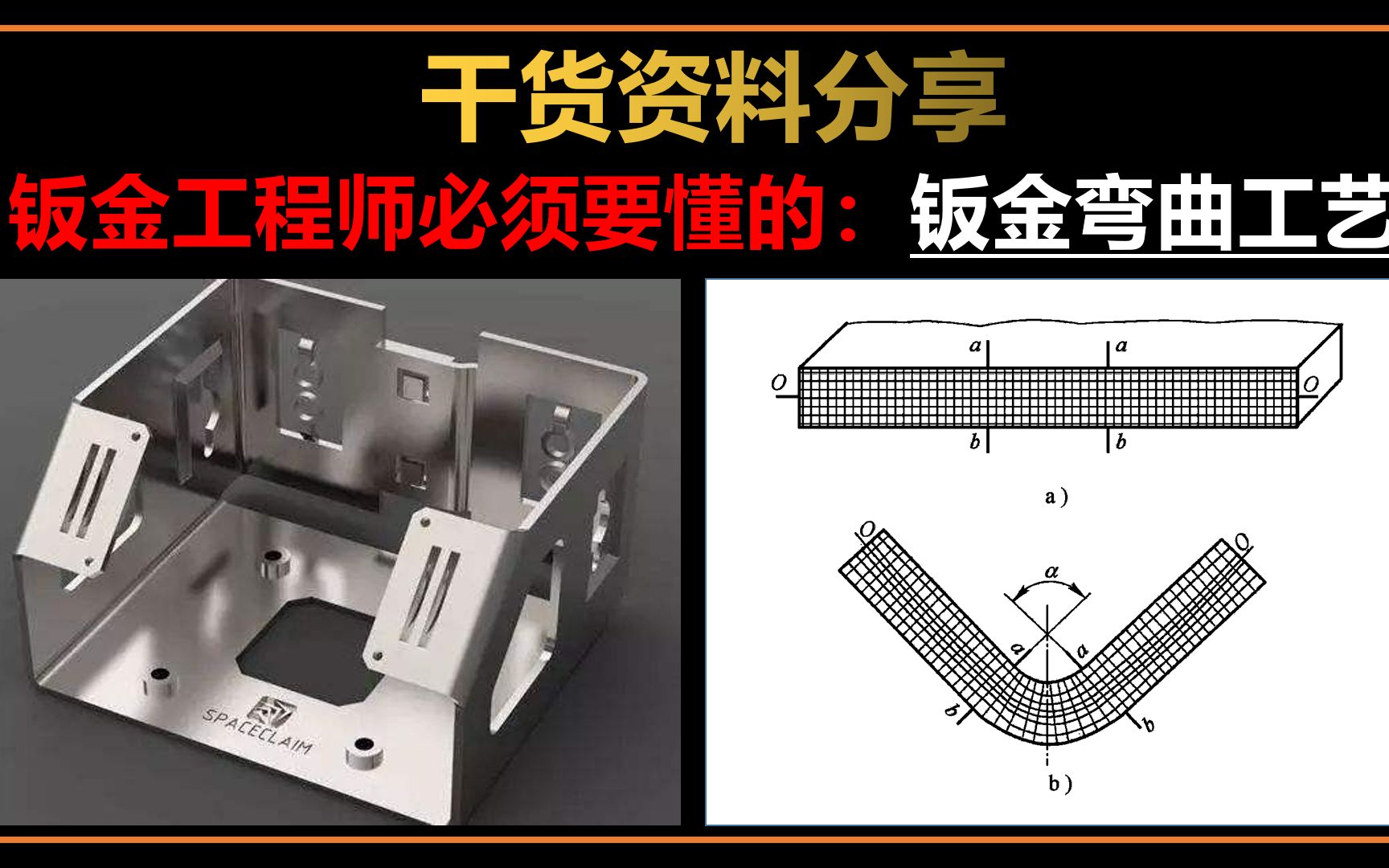 干货资料分享

钣金工程师必须要懂的：钣金弯曲工艺

SPACECLAIM

a a
O O
b b
a)

O O
$\alpha$
a a
b b
b)