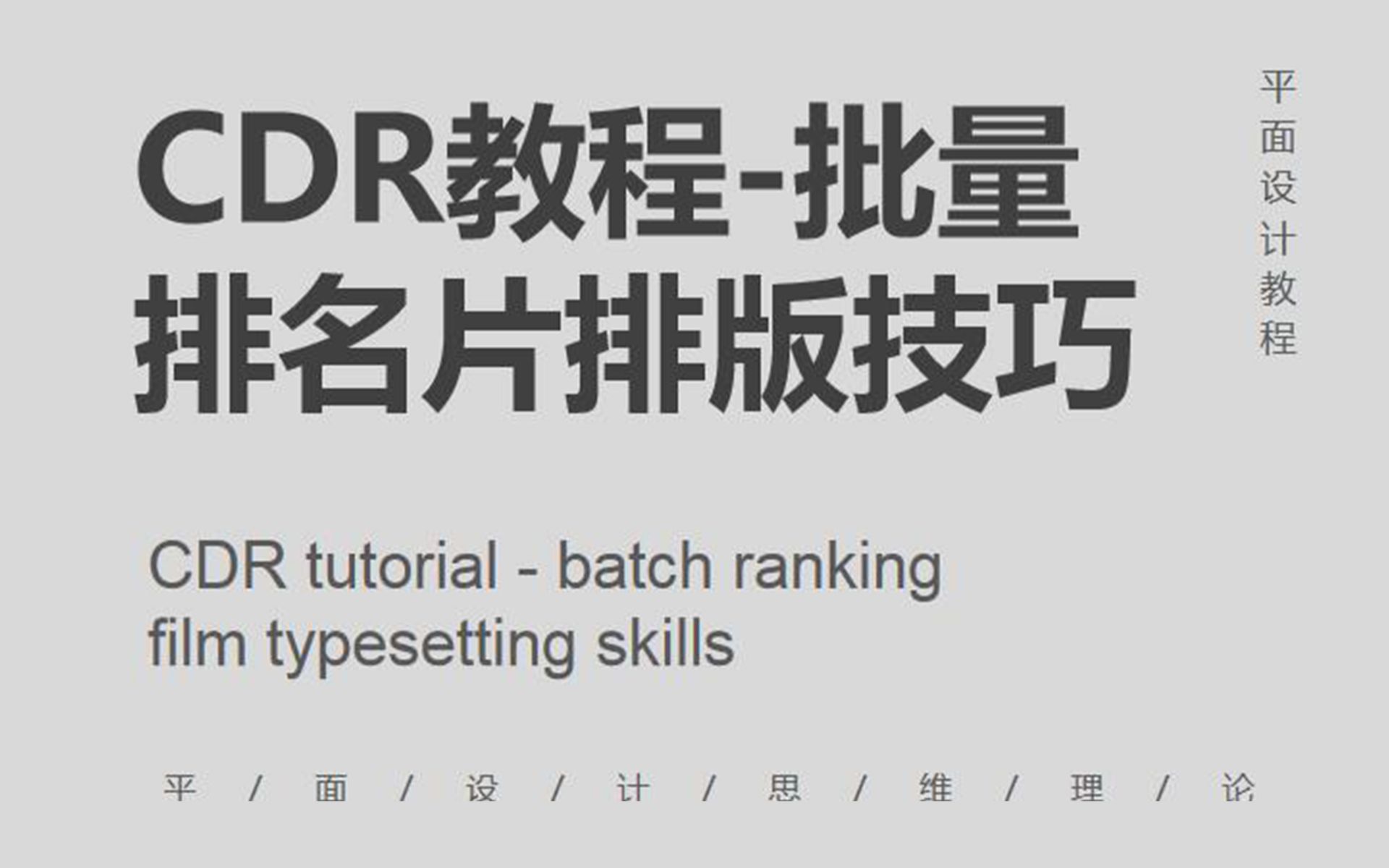 CDR教程-批量排名片排版技巧

平面设计教程

CDR tutorial - batch ranking film typesetting skills

平 / 面 / 设 / 计 / 思 / 维 / 理 / 论