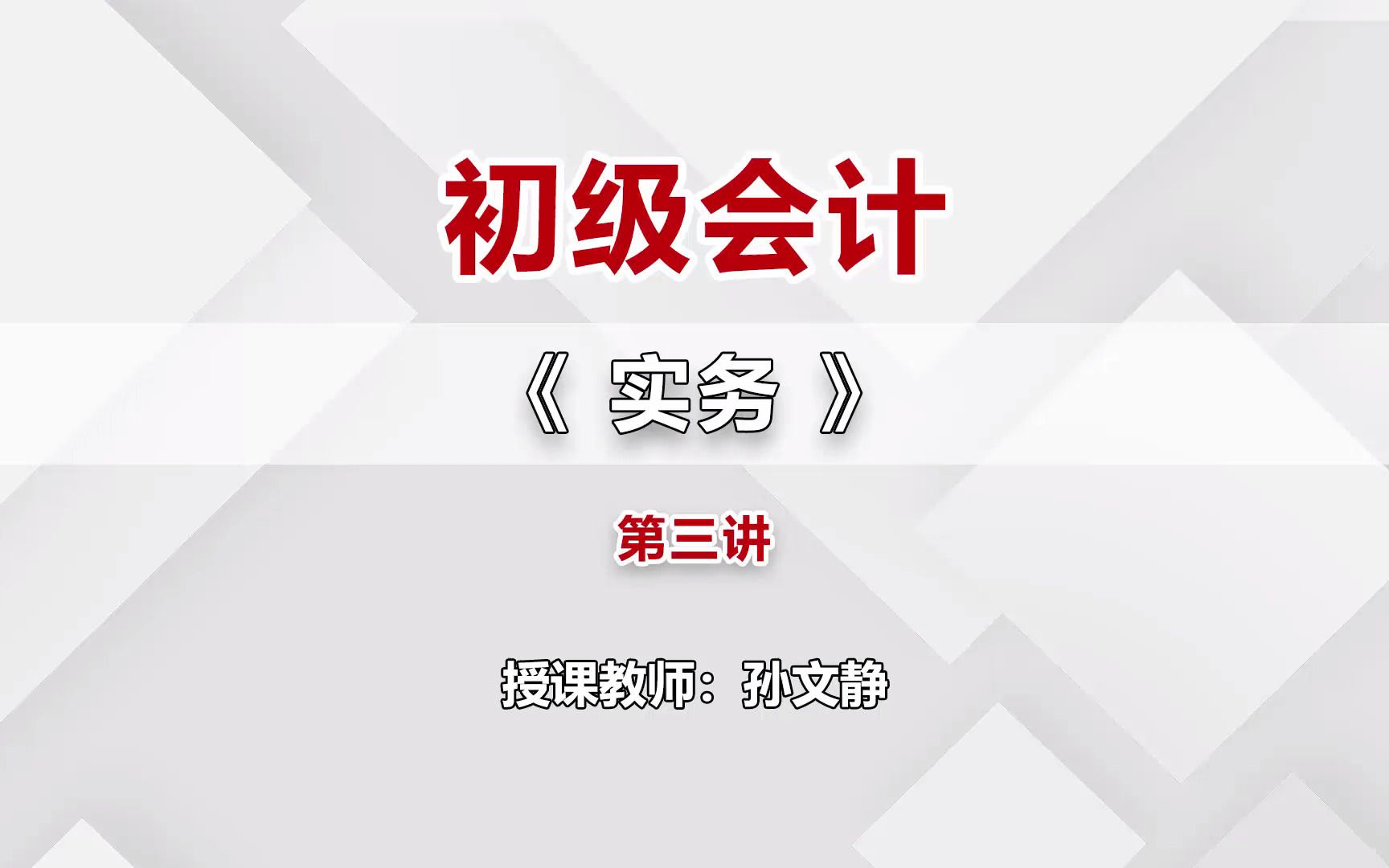 初级会计

《 实务 》

第三讲

授课教师：孙文静