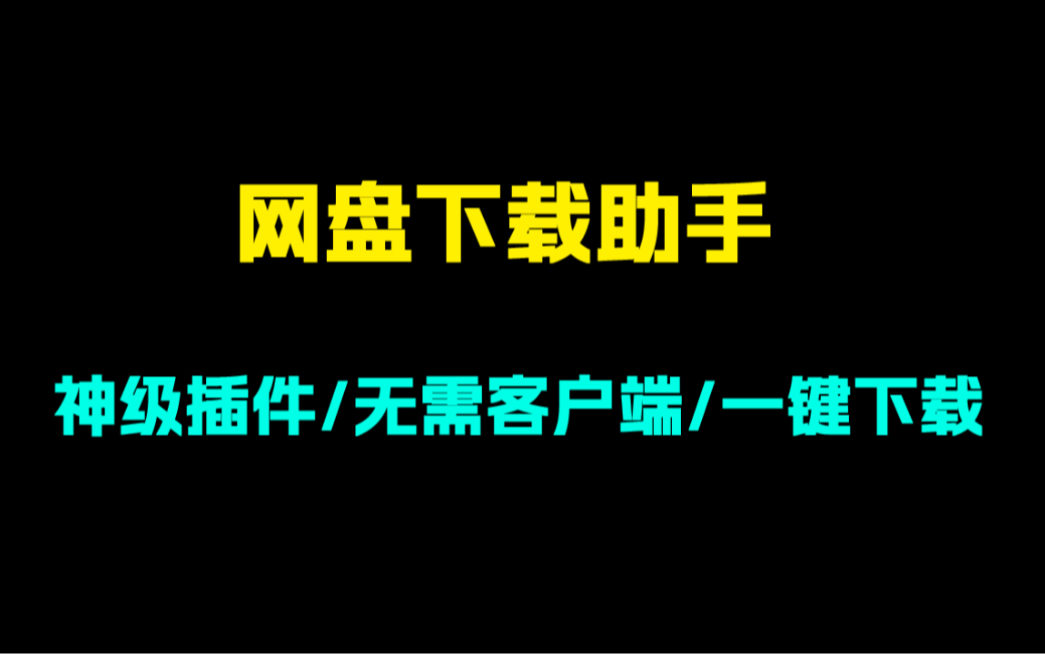 网盘下载助手

神级插件/无需客户端/一键下载